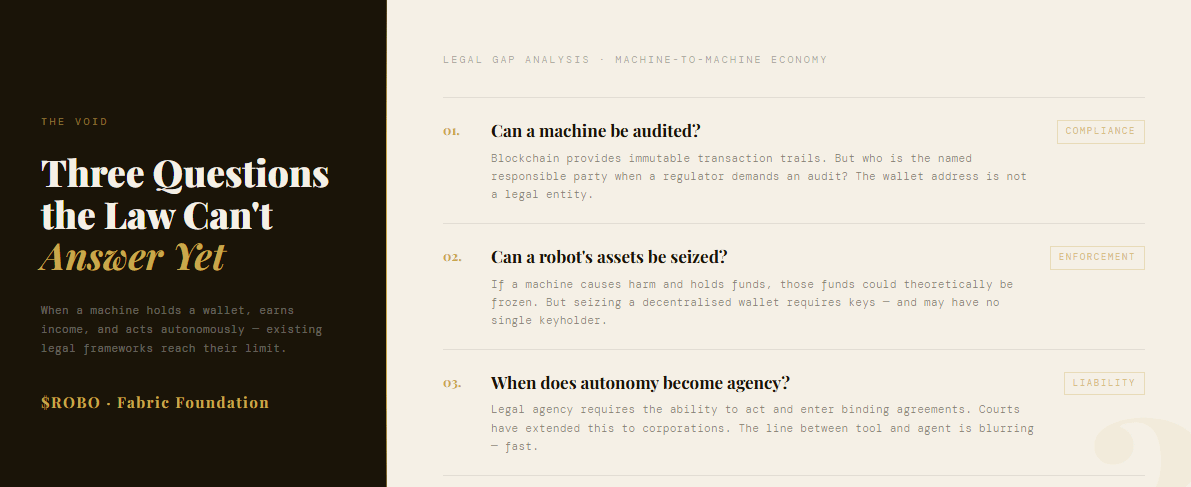 THE VOID

Three Questions the Law Can't Answer Yet

When a machine holds a wallet, earns income, and acts autonomously — existing legal frameworks reach their limit.

$ROBO · Fabric Foundation

LEGAL GAP ANALYSIS · MACHINE-TO-MACHINE ECONOMY

01. Can a machine be audited?

COMPLIANCE

Blockchain provides immutable transaction trails. But who is the named responsible party when a regulator demands an audit? The wallet address is not a legal entity.

02. Can a robot's assets be seized?

ENFORCEMENT

If a machine causes harm and holds funds, those funds could theoretically be frozen. But seizing a decentralised wallet requires keys — and may have no single keyholder.

03. When does autonomy become agency?

LIABILITY

Legal agency requires the ability to act and enter binding agreements. Courts have extended this to corporations. The line between tool and agent is blurring — fast.