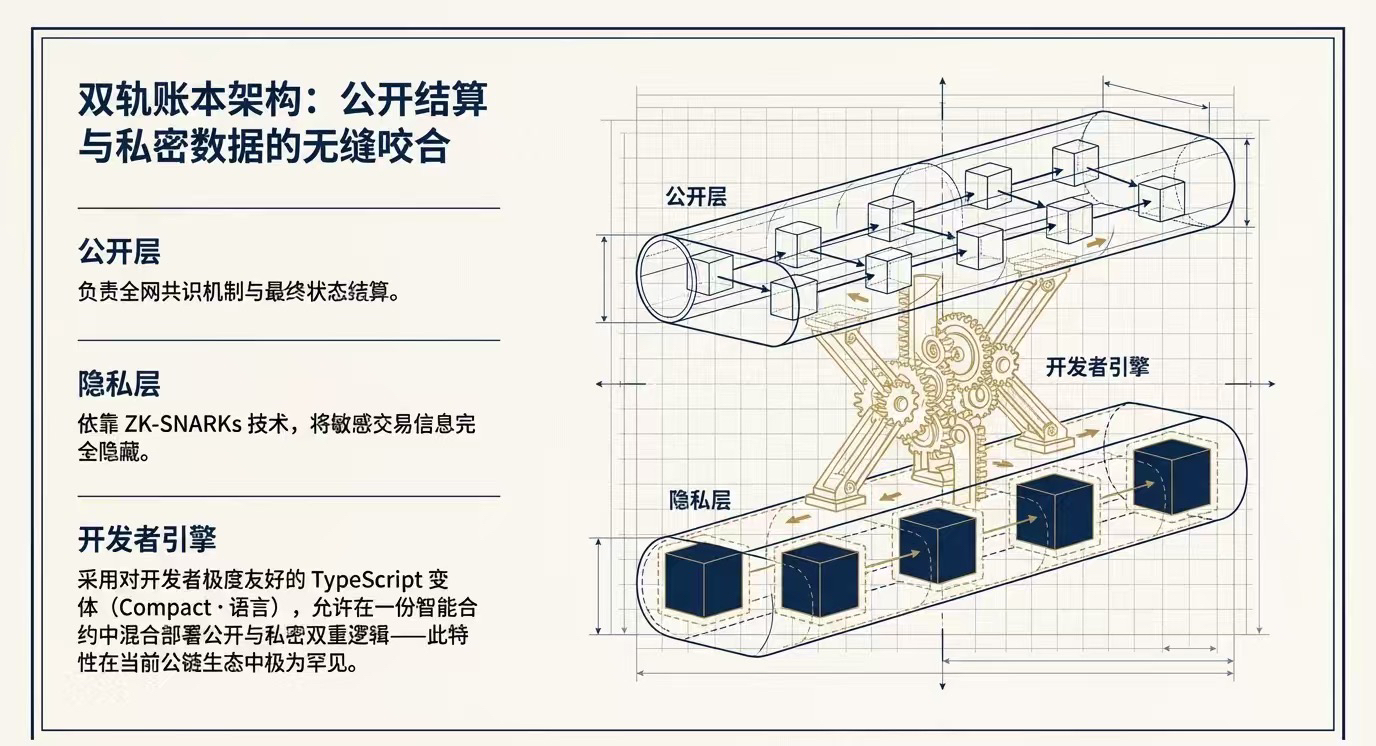 双轨账本架构：公开结算与私密数据的无缝咬合

公开层

负责全网共识机制与最终状态结算。

隐私层

依靠 ZK-SNARKs 技术，将敏感交易信息完全隐藏。

开发者引擎

采用对开发者极度友好的 TypeScript 变体（Compact·语言），允许在一份智能合约中混合部署公开与私密双重逻辑——此特性在当前公链生态中极为罕见。

公开层

开发者引擎

隐私层