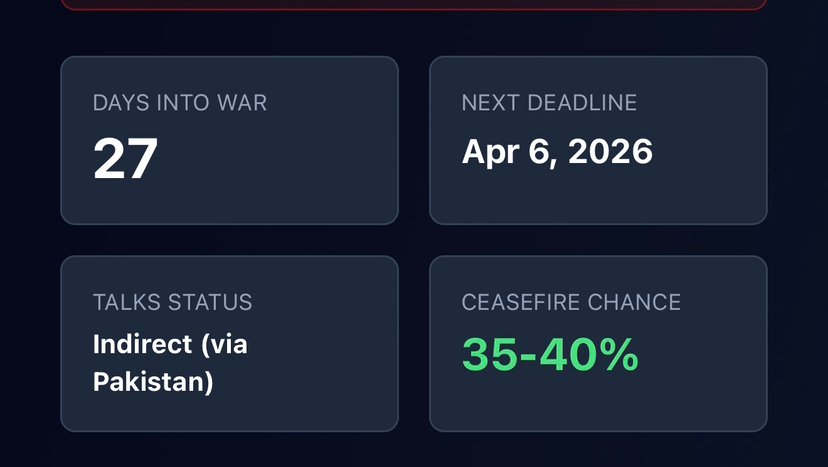 DAYS INTO WAR
27

NEXT DEADLINE
Apr 6, 2026

TALKS STATUS
Indirect (via Pakistan)

CEASEFIRE CHANCE
35-40%