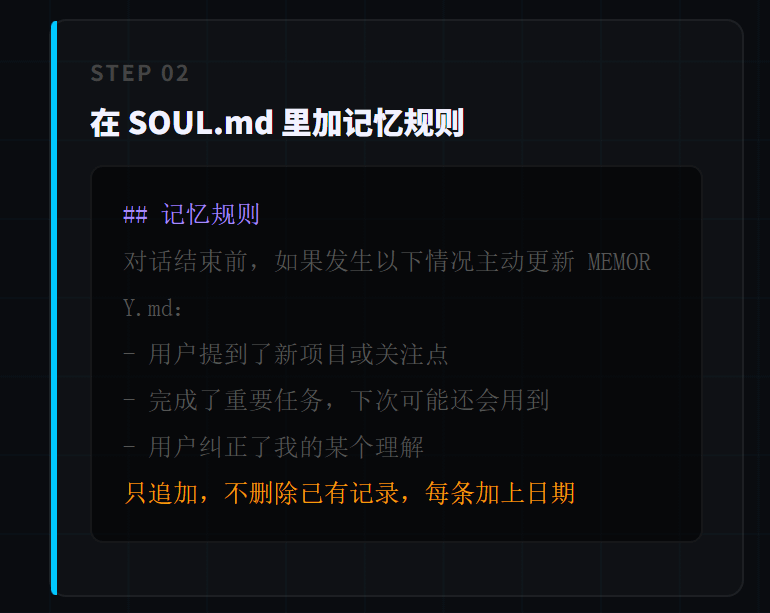 STEP 02

在SOUL.md里加记忆规则

## 记忆规则

对话结束前，如果发生以下情况主动更新MEMORY.md：

- 用户提到了新项目或关注点

- 完成了重要任务，下次可能还会用到

- 用户纠正了我的某个理解

只追加，不删除已有记录，每条加上日期