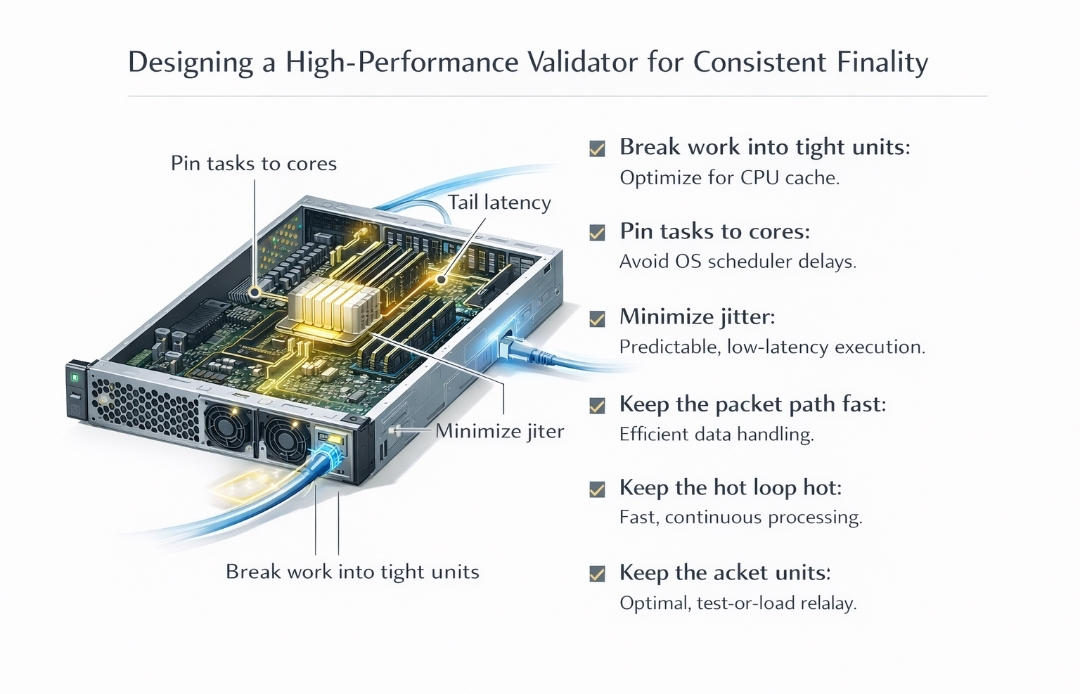 Designing a High-Performance Validator for Consistent Finality

Pin tasks to cores

Tail latency

Minimize jiter

Break work into tight units

Break work into tight units:
Optimize for CPU cache.

Pin tasks to cores:
Avoid OS scheduler delays.

Minimize jitter:
Predictable, low-latency execution.

Keep the packet path fast:
Efficient data handling.

Keep the hot loop hot:
Fast, continuous processing.

Keep the acket units:
Optimal, test-or-load relalay.