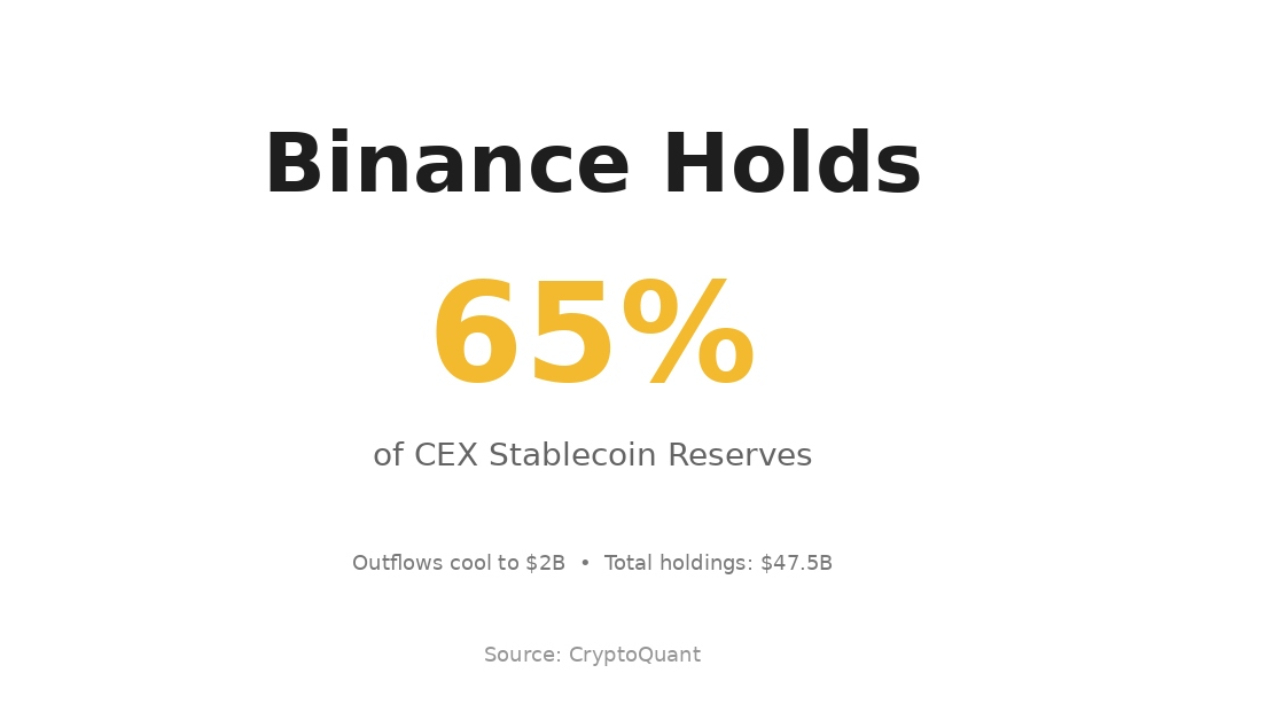 Binance Holds

65%

of CEX Stablecoin Reserves

Outflows cool to $2B • Total holdings: $47.5B

Source: CryptoQuant