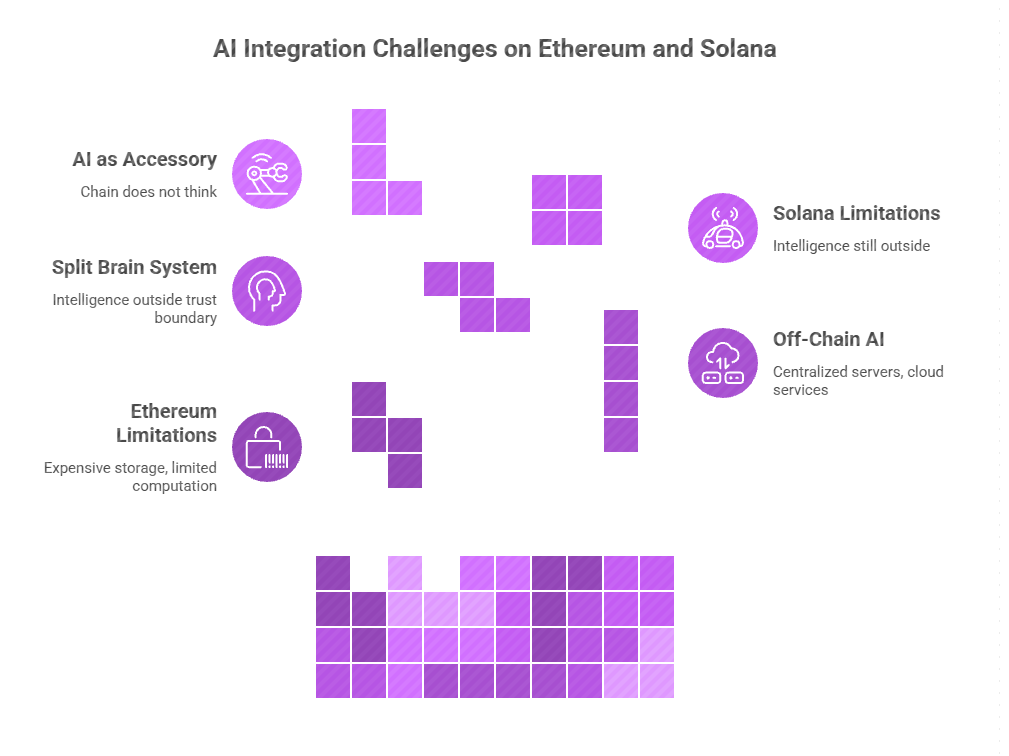 AI Integration Challenges on Ethereum and Solana

AI as Accessory
Chain does not think

Split Brain System
Intelligence outside trust boundary

Ethereum Limitations
Expensive storage, limited computation

Solana Limitations
Intelligence still outside

Off-Chain AI
Centralized servers, cloud services