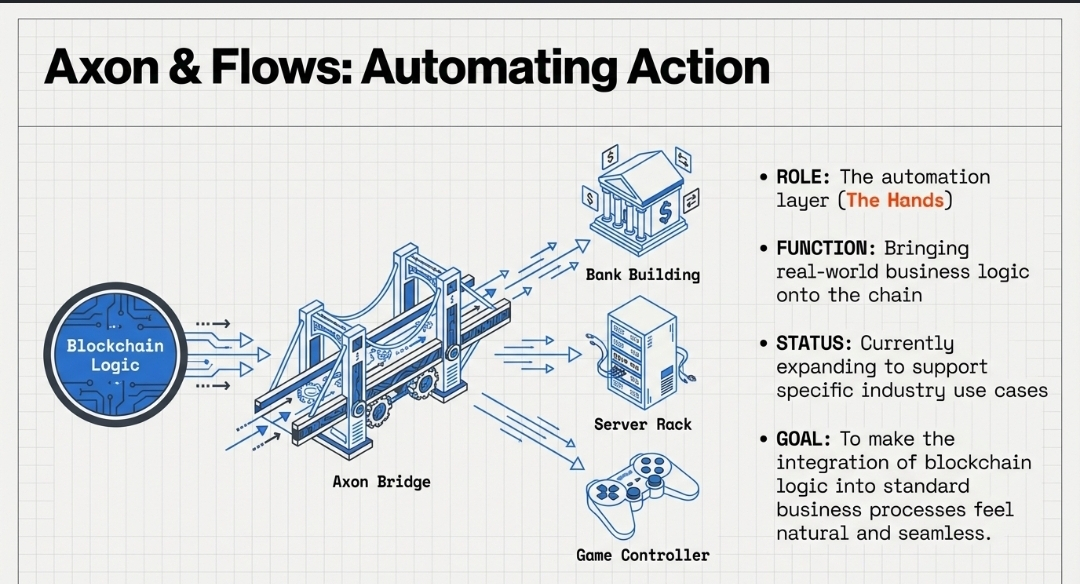 Axon & Flows: Automating Action

Blockchain Logic

Axon Bridge

Bank Building

Server Rack

Game Controller

• ROLE: The automation layer (The Hands)

• FUNCTION: Bringing real-world business logic onto the chain

• STATUS: Currently expanding to support specific industry use cases

• GOAL: To make the integration of blockchain logic into standard business processes feel natural and seamless.