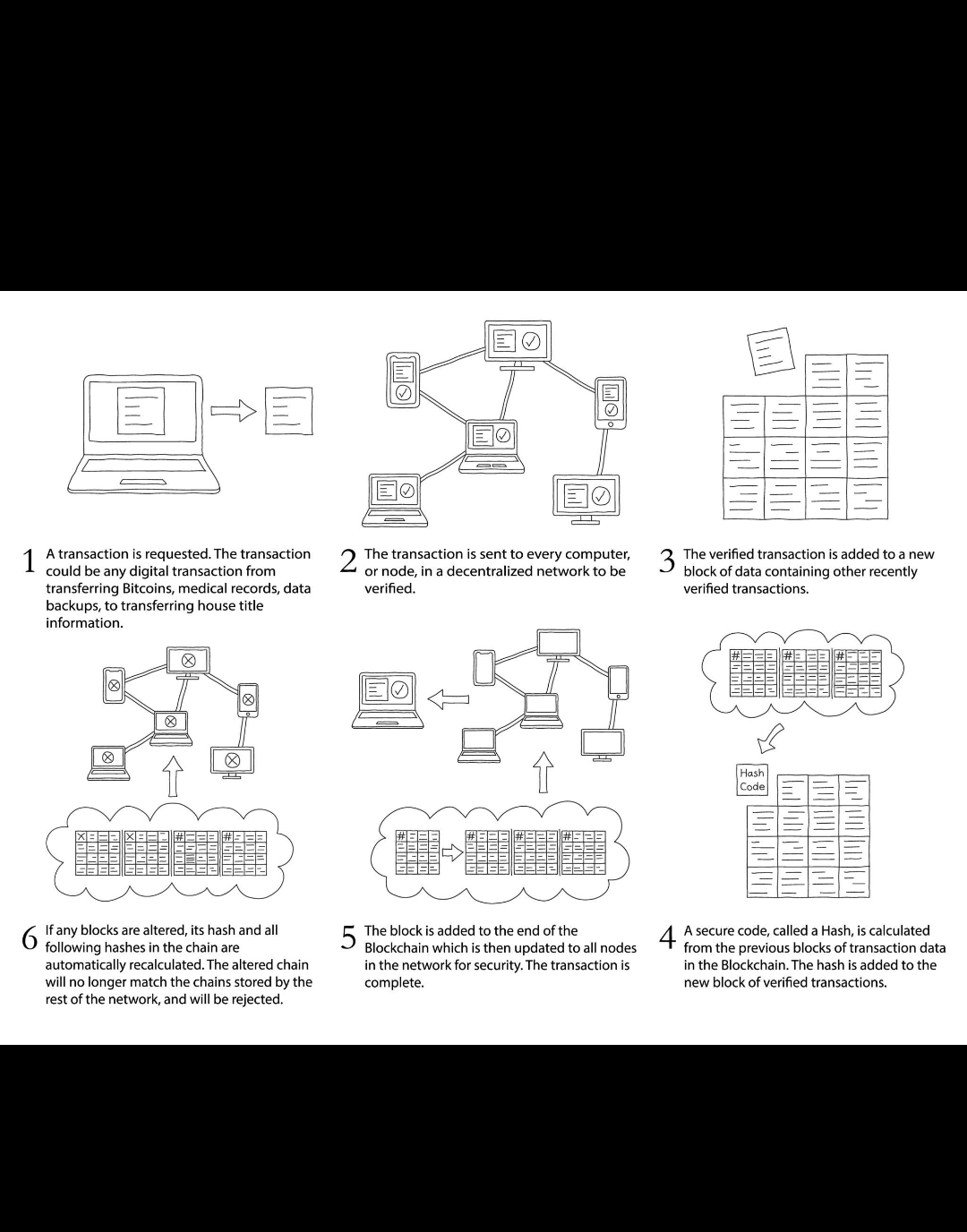 1 A transaction is requested. The transaction could be any digital transaction from transferring Bitcoins, medical records, data backups, to transferring house title information.

2 The transaction is sent to every computer, or node, in a decentralized network to be verified.

3 The verified transaction is added to a new block of data containing other recently verified transactions.

Hash Code

6 If any blocks are altered, its hash and all following hashes in the chain are automatically recalculated. The altered chain will no longer match the chains stored by the rest of the network, and will be rejected.

5 The block is added to the end of the Blockchain which is then updated to all nodes in the network for security. The transaction is complete.

4 A secure code, called a Hash, is calculated from the previous blocks of transaction data in the Blockchain. The hash is added to the new block of verified transactions.