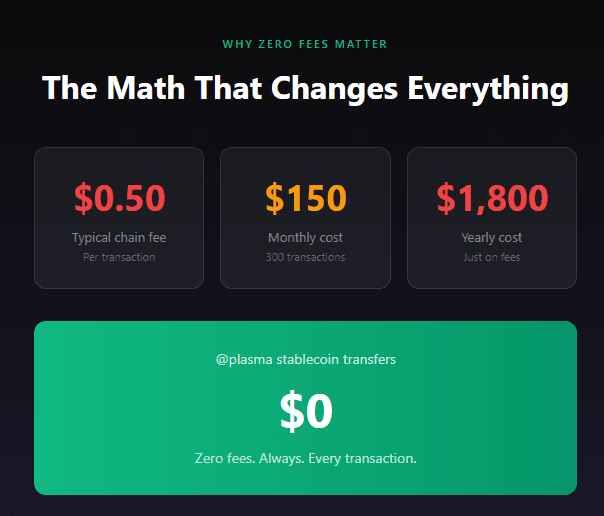 WHY ZERO FEES MATTER

The Math That Changes Everything

$0.50

Typical chain fee

Per transaction

$150

Monthly cost

300 transactions

$1,800

Yearly cost

Just on fees

@plasma stablecoin transfers

$0

Zero fees. Always. Every transaction.