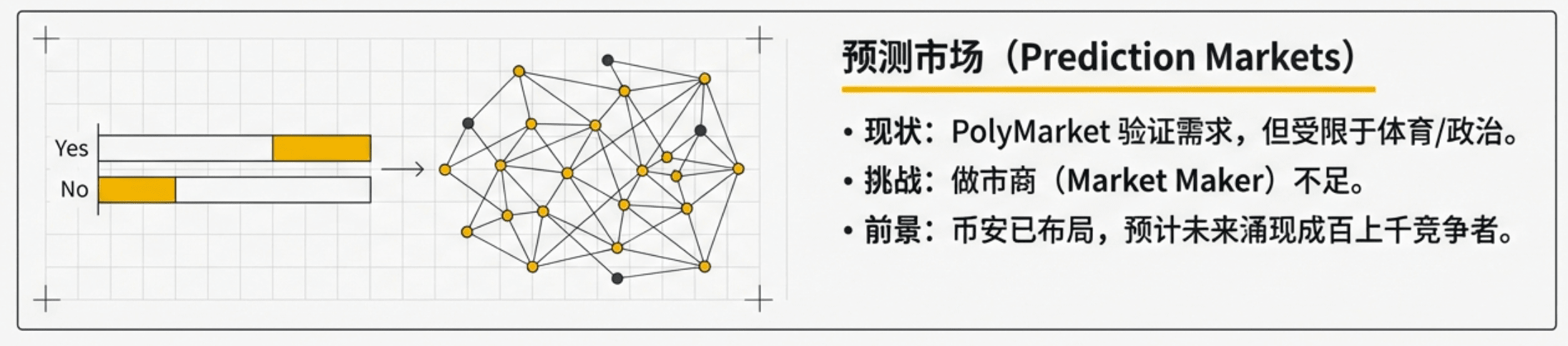 Yes

No

预测市场（Prediction Markets）

• 现状：PolyMarket验证需求，但受限于体育/政治。
• 挑战：做市商（Market Maker）不足。
• 前景：币安已布局，预计未来涌现成百上千竞争者。