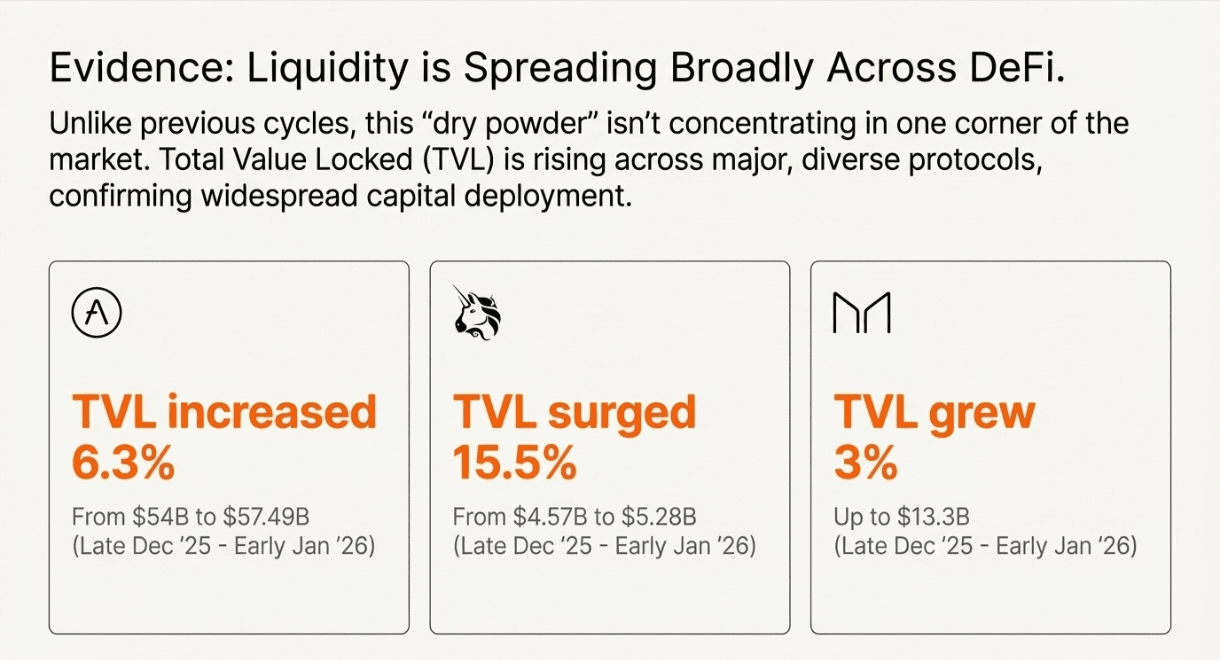 Evidence: Liquidity is Spreading Broadly Across DeFi.

Unlike previous cycles, this "dry powder" isn't concentrating in one corner of the market. Total Value Locked (TVL) is rising across major, diverse protocols, confirming widespread capital deployment.

TVL increased 6.3%

From $54B to $57.49B (Late Dec '25 - Early Jan '26)

TVL surged 15.5%

From $4.57B to $5.28B (Late Dec '25 - Early Jan '26)

TVL grew 3%

Up to $13.3B (Late Dec '25 - Early Jan '26)