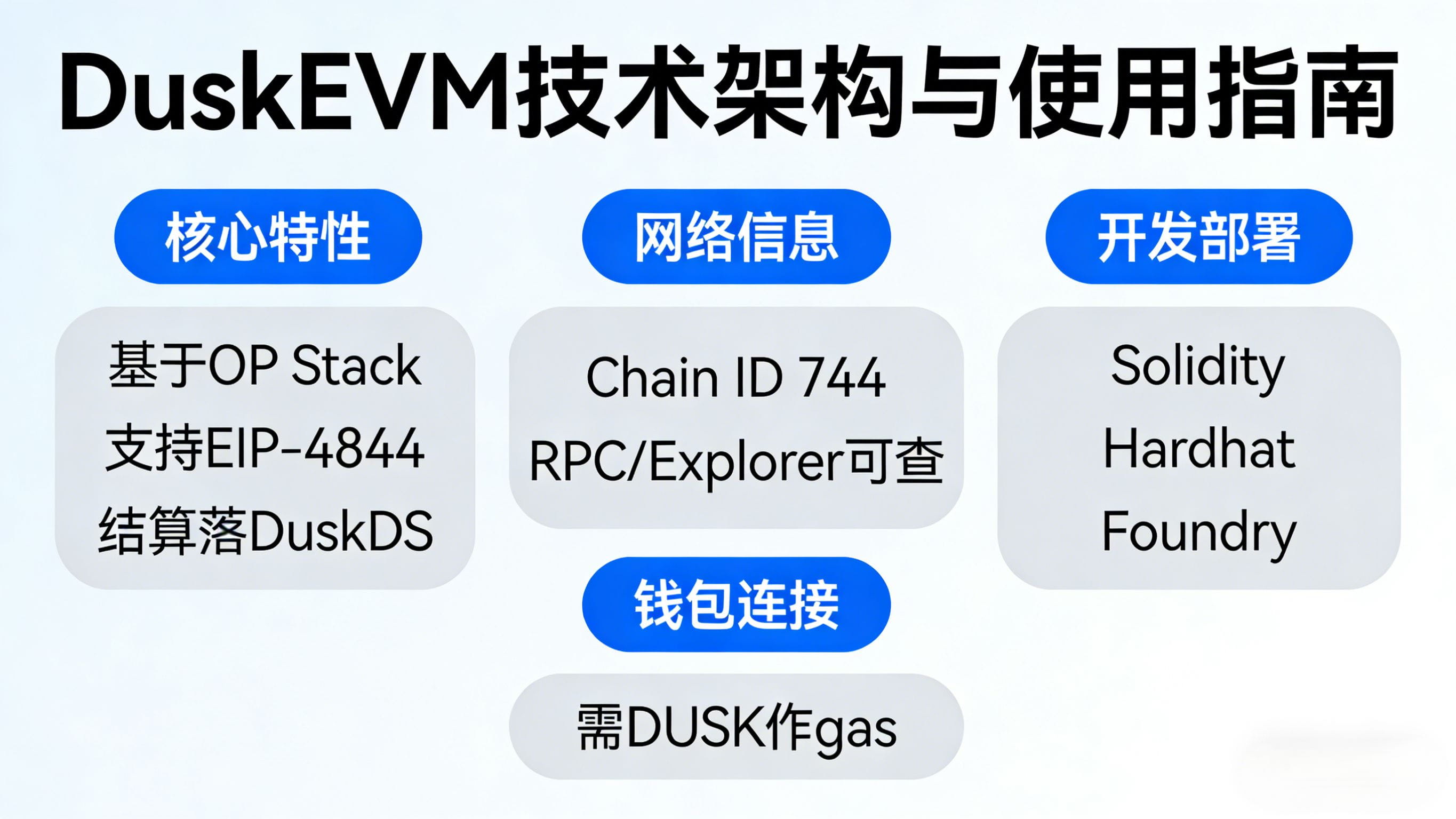 DuskEVM技术架构与使用指南

核心特性

基于OP Stack
支持EIP-4844
结算落DuskDS

网络信息

Chain ID 744
RPC/Explorer可查

钱包连接

需DUSK作gas

开发部署

Solidity
Hardhat
Foundry