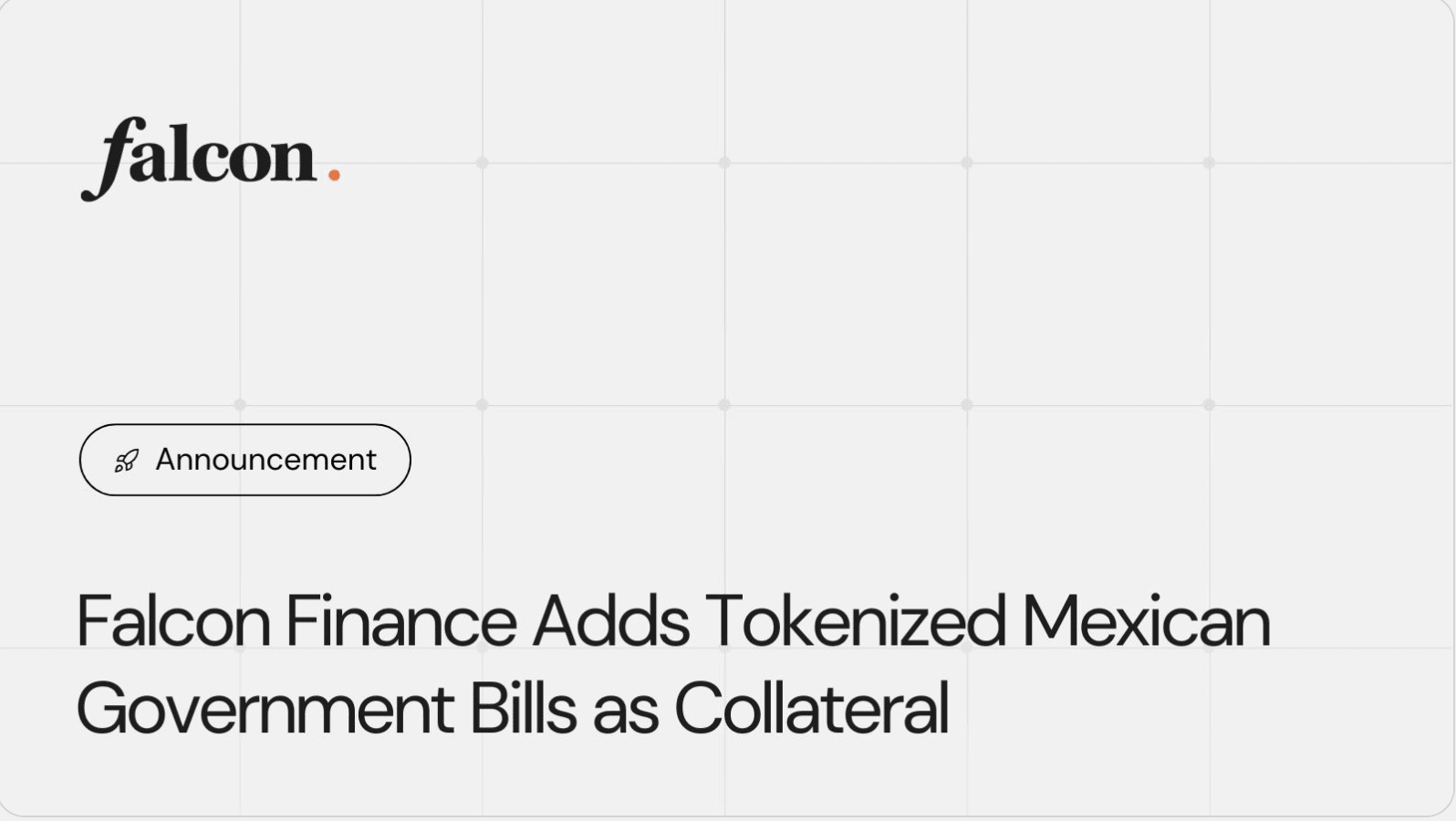 falcon.

Announcement

Falcon Finance Adds Tokenized Mexican Government Bills as Collateral