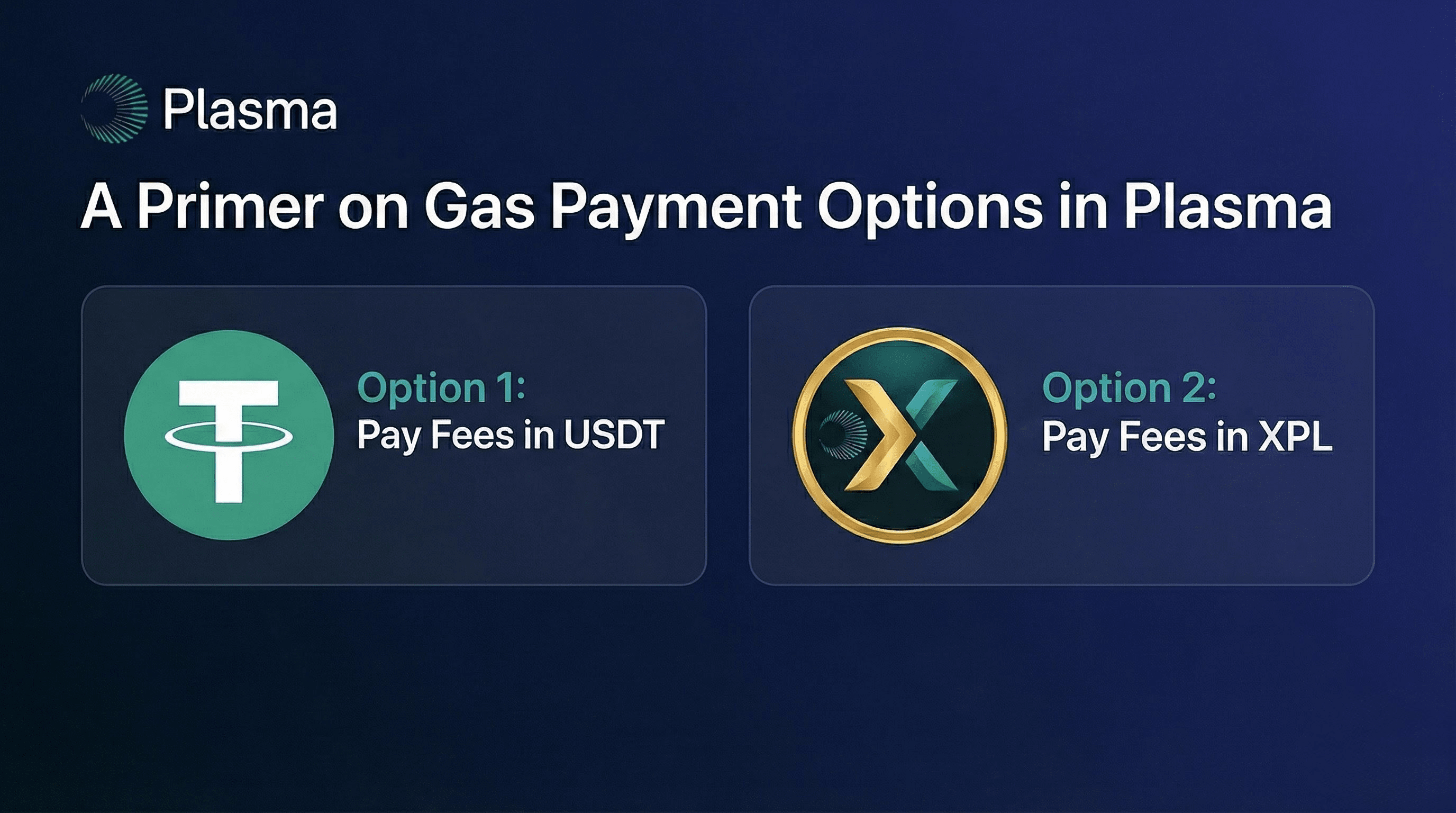 Plasma

A Primer on Gas Payment Options in Plasma

Option 1:
Pay Fees in USDT

Option 2:
Pay Fees in XPL