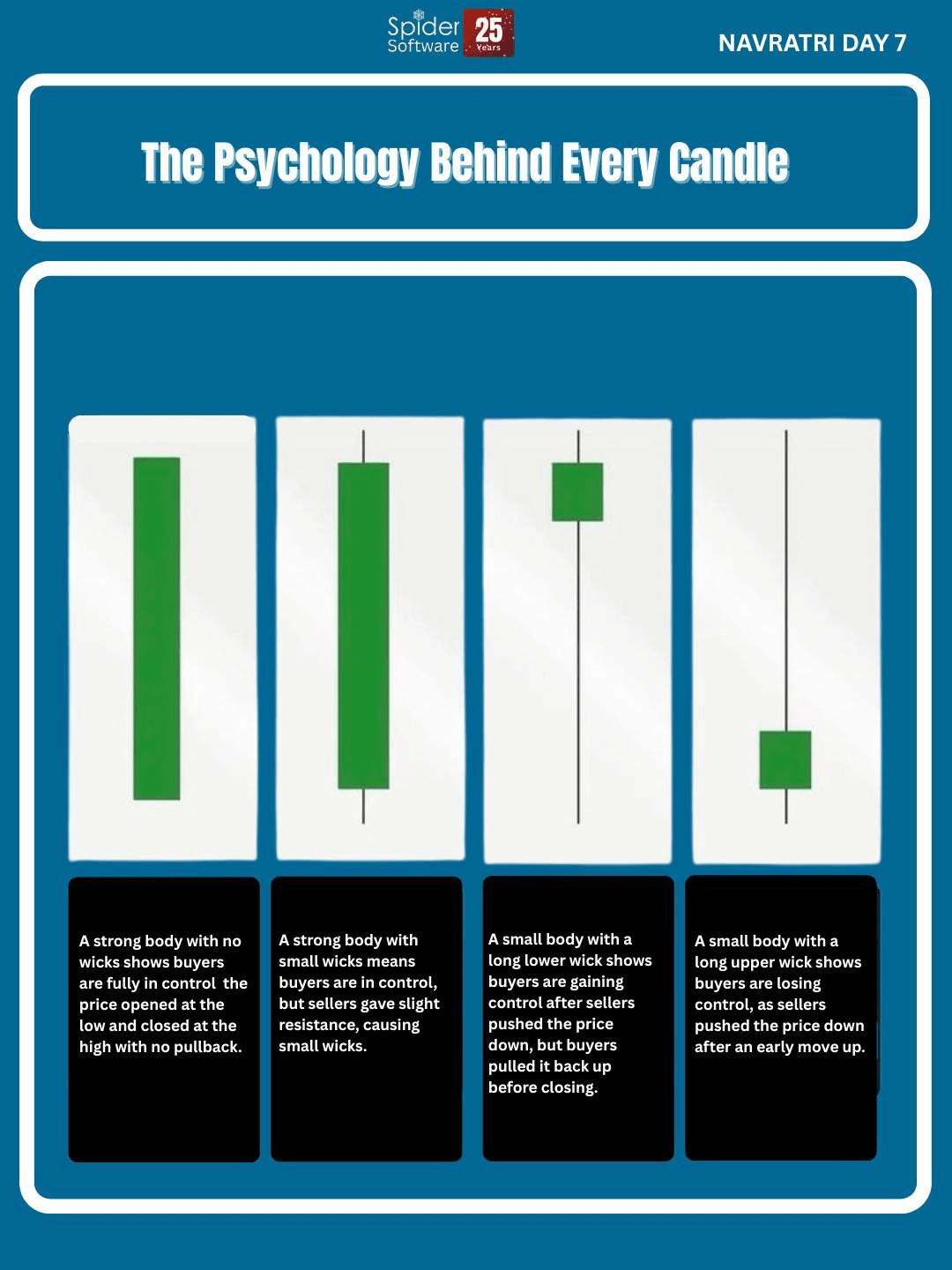 Spider Software 25 Years

NAVRATRI DAY 7

The Psychology Behind Every Candle

A strong body with no wicks shows buyers are fully in control the price opened at the low and closed at the high with no pullback.

A strong body with small wicks means buyers are in control, but sellers gave slight resistance, causing small wicks.

A small body with a long lower wick shows buyers are gaining control after sellers pushed the price down, but buyers pulled it back up before closing.

A small body with a long upper wick shows buyers are losing control, as sellers pushed the price down after an early move up.