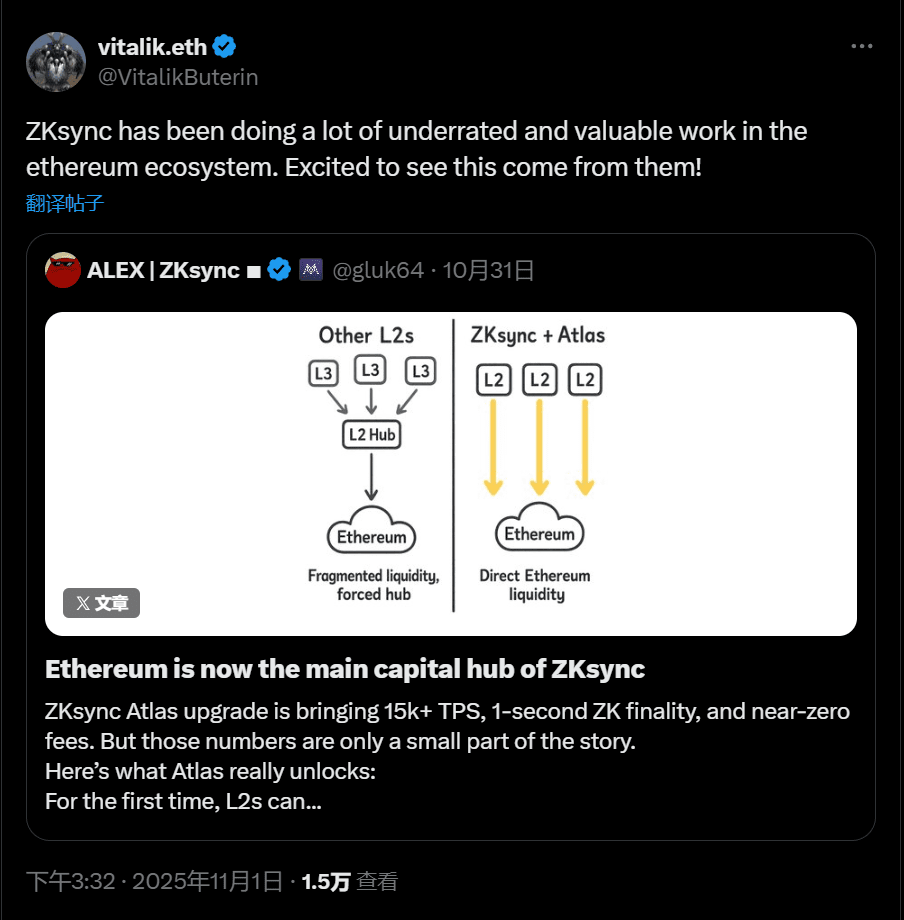 vitalik.eth
@VitalikButerin

ZKsync has been doing a lot of underrated and valuable work in the ethereum ecosystem. Excited to see this come from them!

翻译帖子

ALEX | ZKsync ■ @gluk64 · 10月31日

Other L2s
L3 L3 L3
L2 Hub
Ethereum
Fragmented liquidity, forced hub

ZKsync + Atlas
L2 L2 L2
Ethereum
Direct Ethereum liquidity

X 文章

Ethereum is now the main capital hub of ZKsync

ZKsync Atlas upgrade is bringing 15k+ TPS, 1-second ZK finality, and near-zero fees. But those numbers are only a small part of the story.
Here's what Atlas really unlocks:
For the first time, L2s can...

下午3:32 · 2025年11月1日 · 1.5万 查看