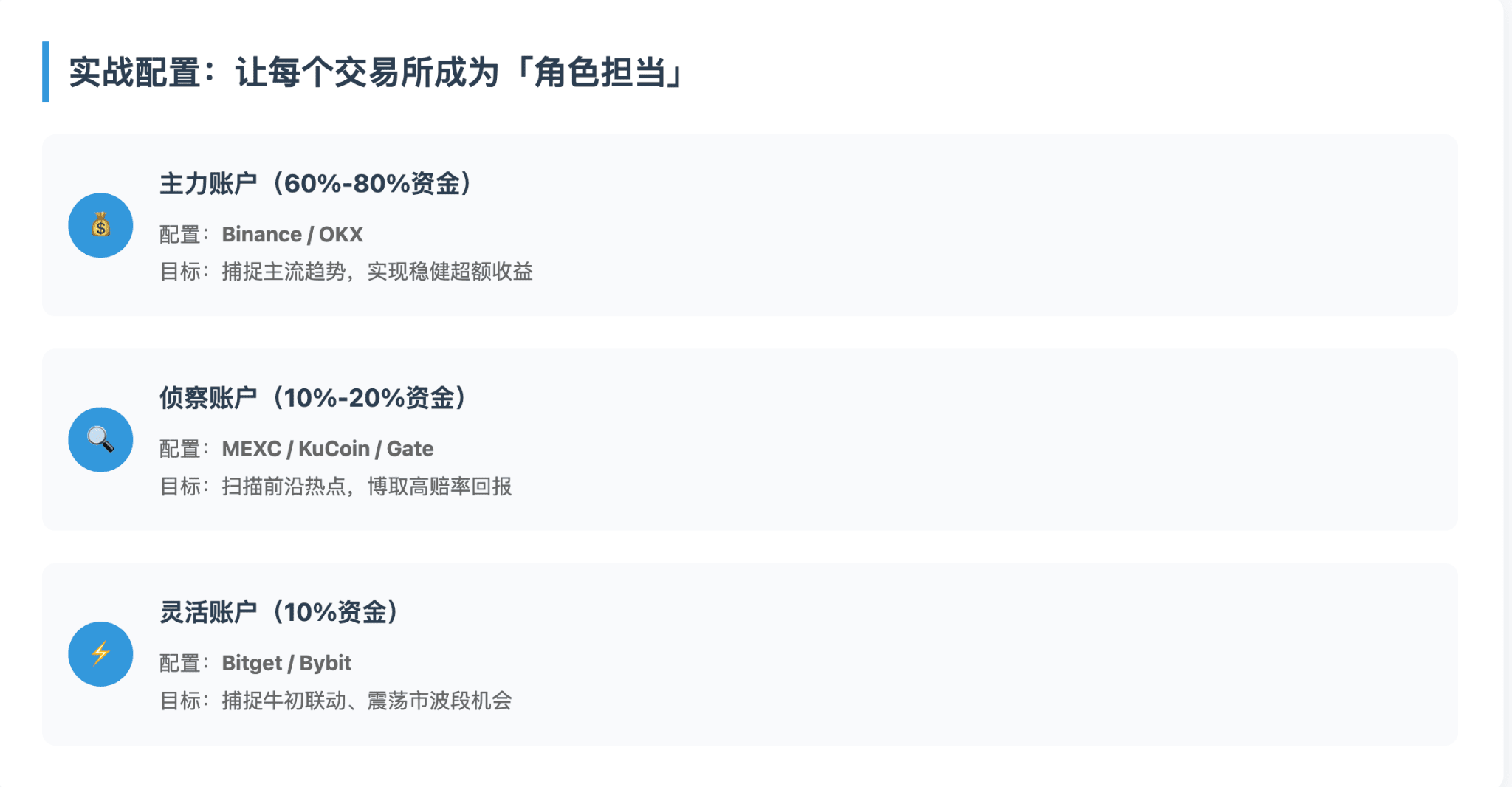 实战配置：让每个交易所成为「角色担当」

主力账户（60%-80%资金）

配置：Binance / OKX

目标：捕捉主流趋势，实现稳健超额收益

侦察账户（10%-20%资金）

配置：MEXC / KuCoin / Gate

目标：扫描前沿热点，博取高赔率回报

灵活账户（10%资金）

配置：Bitget / Bybit

目标：捕捉牛初联动、震荡市波段机会