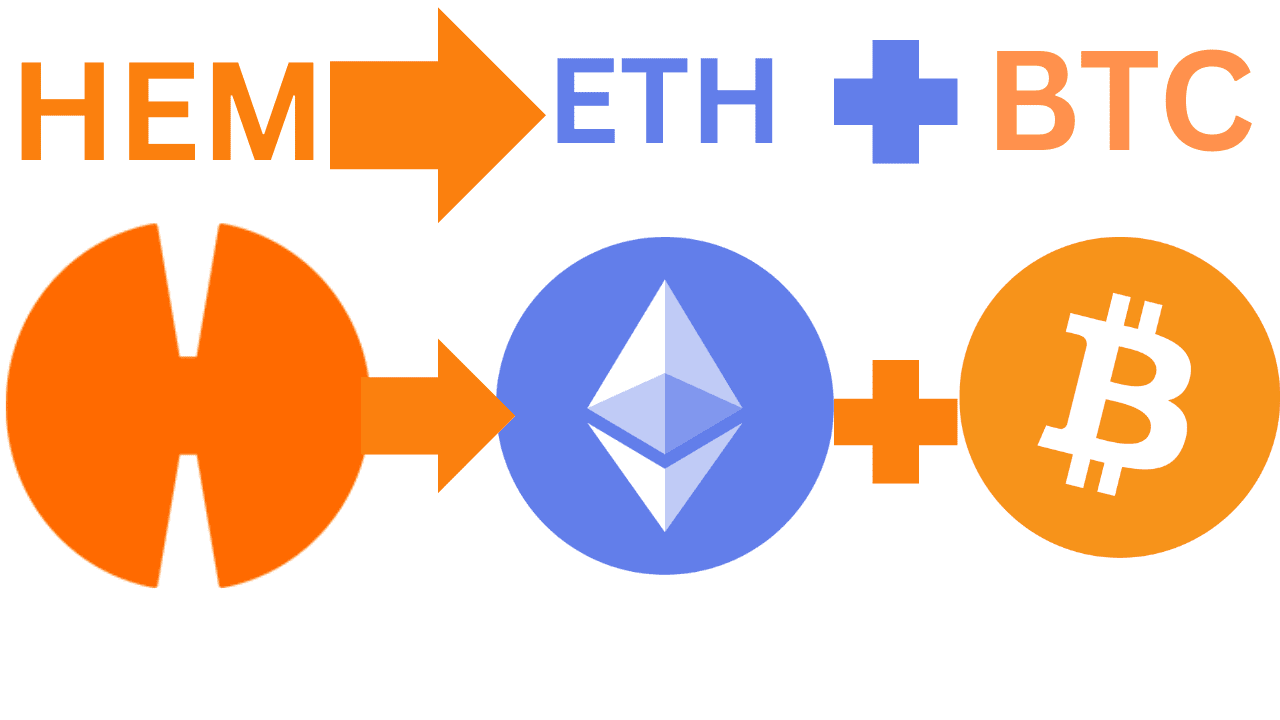 HEM ETH BTC