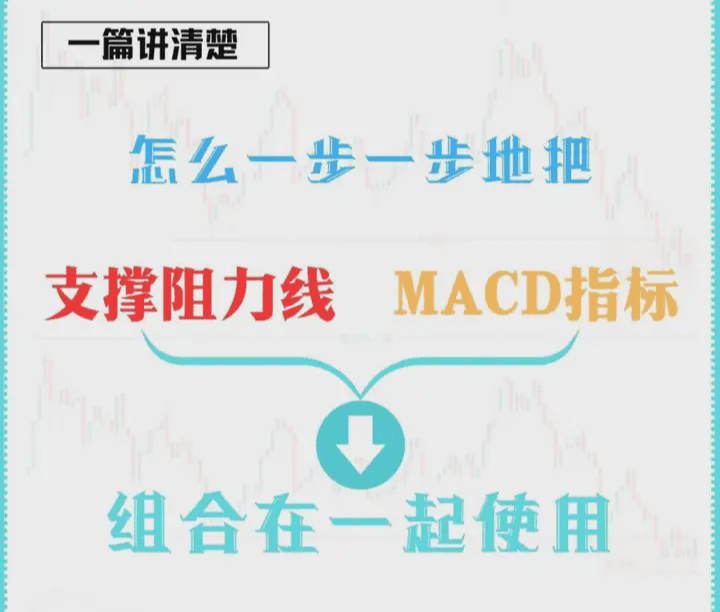 一篇讲清楚

怎么一步一步地把

支撑阻力线 MACD指标

组合在一起使用