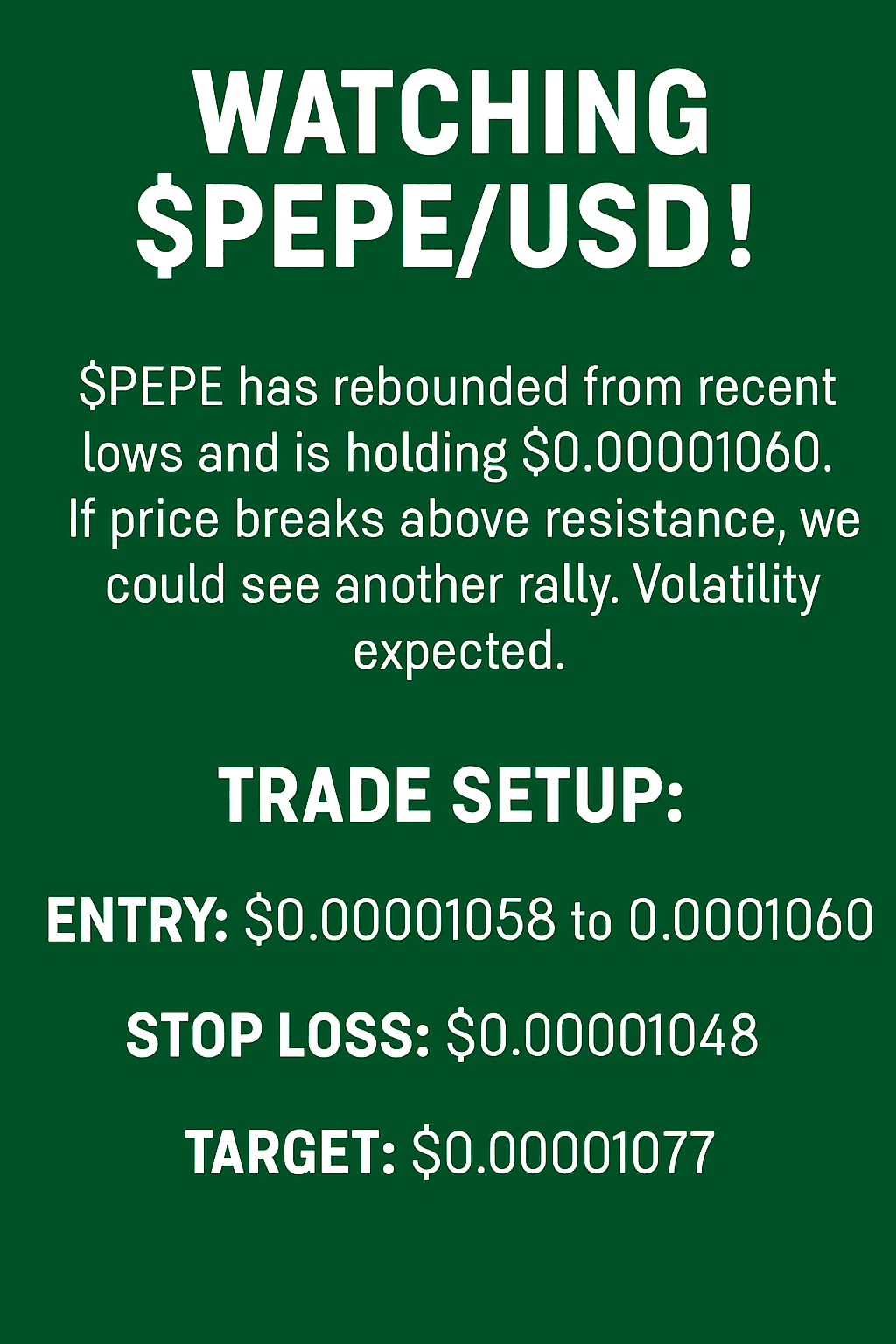 WATCHING
$PEPE/USD!

$PEPE has rebounded from recent lows and is holding $0.00001060. If price breaks above resistance, we could see another rally. Volatility expected.

TRADE SETUP:

ENTRY: $0.00001058 to 0.0001060

STOP LOSS: $0.00001048

TARGET: $0.00001077