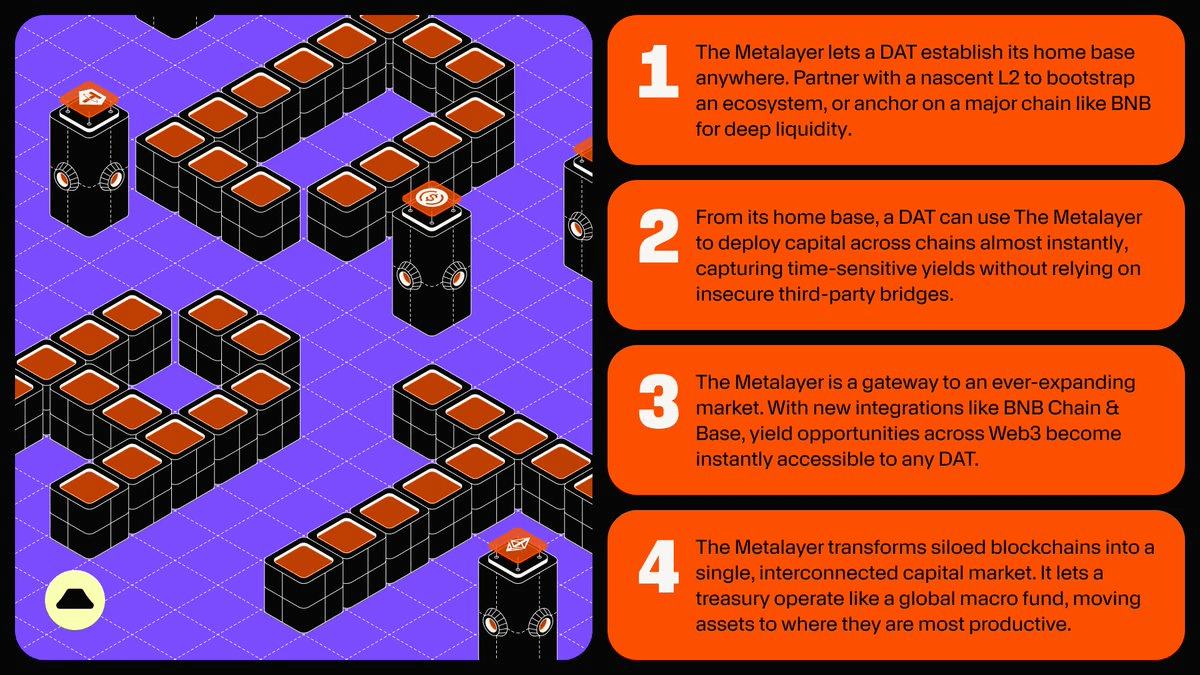 1

The Metalayer lets a DAT establish its home base anywhere. Partner with a nascent L2 to bootstrap an ecosystem, or anchor on a major chain like BNB for deep liquidity.

2

From its home base, a DAT can use The Metalayer to deploy capital across chains almost instantly, capturing time-sensitive yields without relying on insecure third-party bridges.

3

The Metalayer is a gateway to an ever-expanding market. With new integrations like BNB Chain & Base, yield opportunities across Web3 become instantly accessible to any DAT.

4

The Metalayer transforms siloed blockchains into a single, interconnected capital market. It lets a treasury operate like a global macro fund, moving assets to where they are most productive.