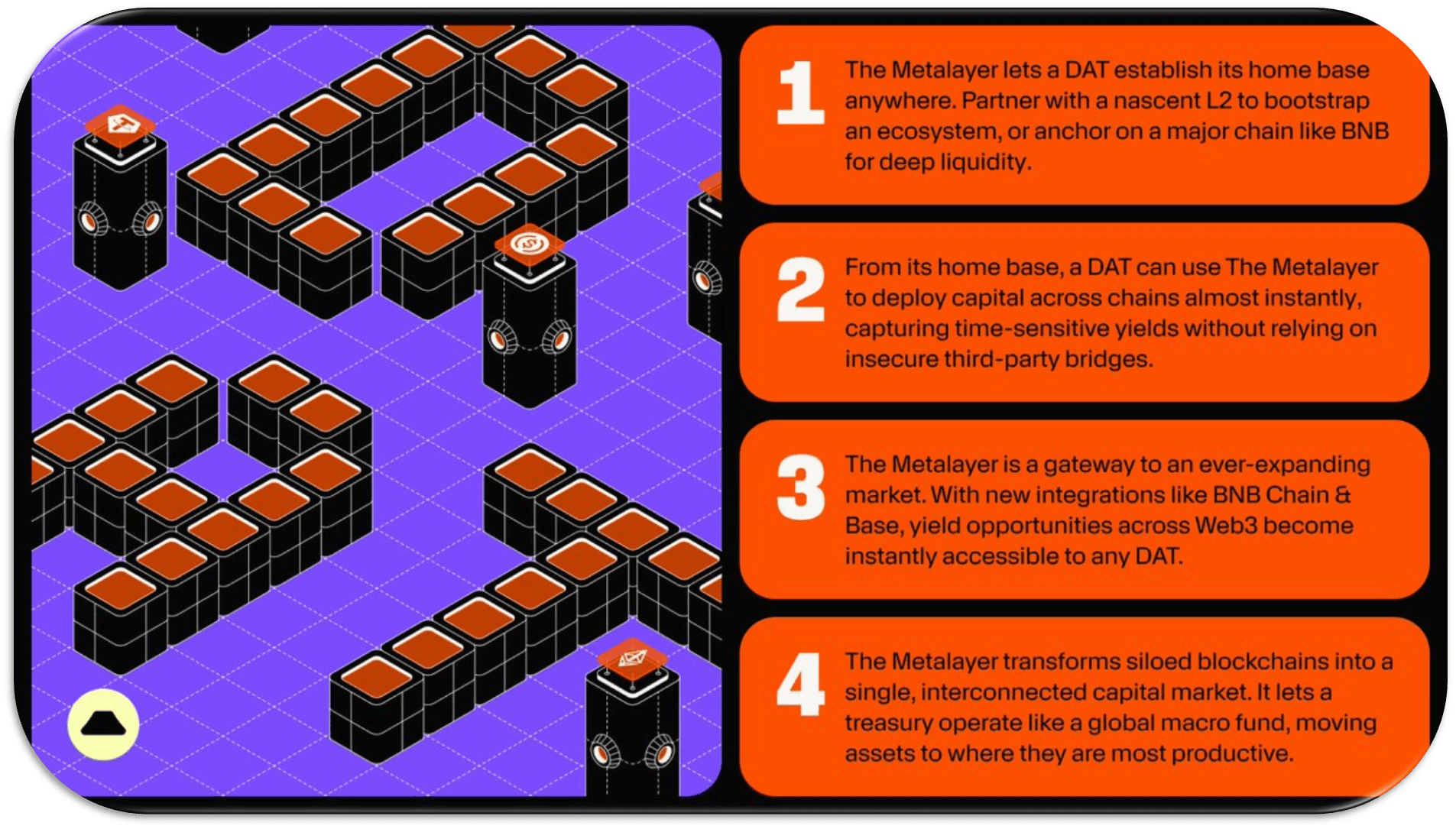 1 The Metalayer lets a DAT establish its home base anywhere. Partner with a nascent L2 to bootstrap an ecosystem, or anchor on a major chain like BNB for deep liquidity.

2 From its home base, a DAT can use The Metalayer to deploy capital across chains almost instantly, capturing time-sensitive yields without relying on insecure third-party bridges.

3 The Metalayer is a gateway to an ever-expanding market. With new integrations like BNB Chain & Base, yield opportunities across Web3 become instantly accessible to any DAT.

4 The Metalayer transforms siloed blockchains into a single, interconnected capital market. It lets a treasury operate like a global macro fund, moving assets to where they are most productive.