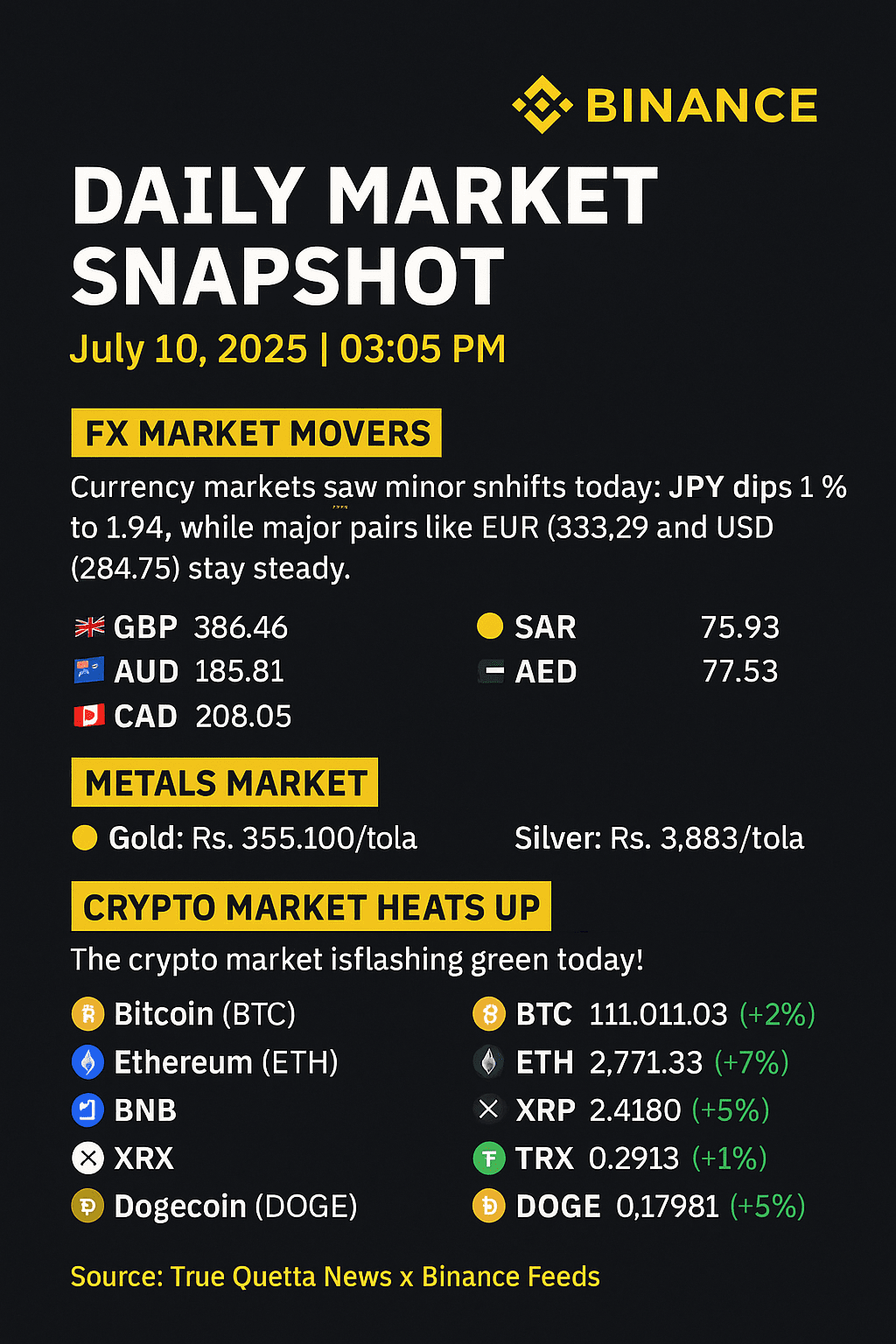 BINANCE

DAILY MARKET SNAPSHOT

July 10, 2025 | 03:05 PM

FX MARKET MOVERS

Currency markets saw minor snhifts today: JPY dips 1 % to 1.94, while major pairs like EUR (333,29 and USD (284.75) stay steady.

GBP 386.46
AUD 185.81
CAD 208.05

SAR 75.93
AED 77.53

METALS MARKET

Gold: Rs. 355.100/tola

Silver: Rs. 3,883/tola

CRYPTO MARKET HEATS UP

The crypto market isflashing green today!

Bitcoin (BTC)
Ethereum (ETH)
BNB
XRX
Dogecoin (DOGE)

BTC 111.011.03 (+2%)
ETH 2,771.33 (+7%)
XRP 2.4180 (+5%)
TRX 0.2913 (+1%)
DOGE 0,17981 (+5%)

Source: True Quetta News x Binance Feeds