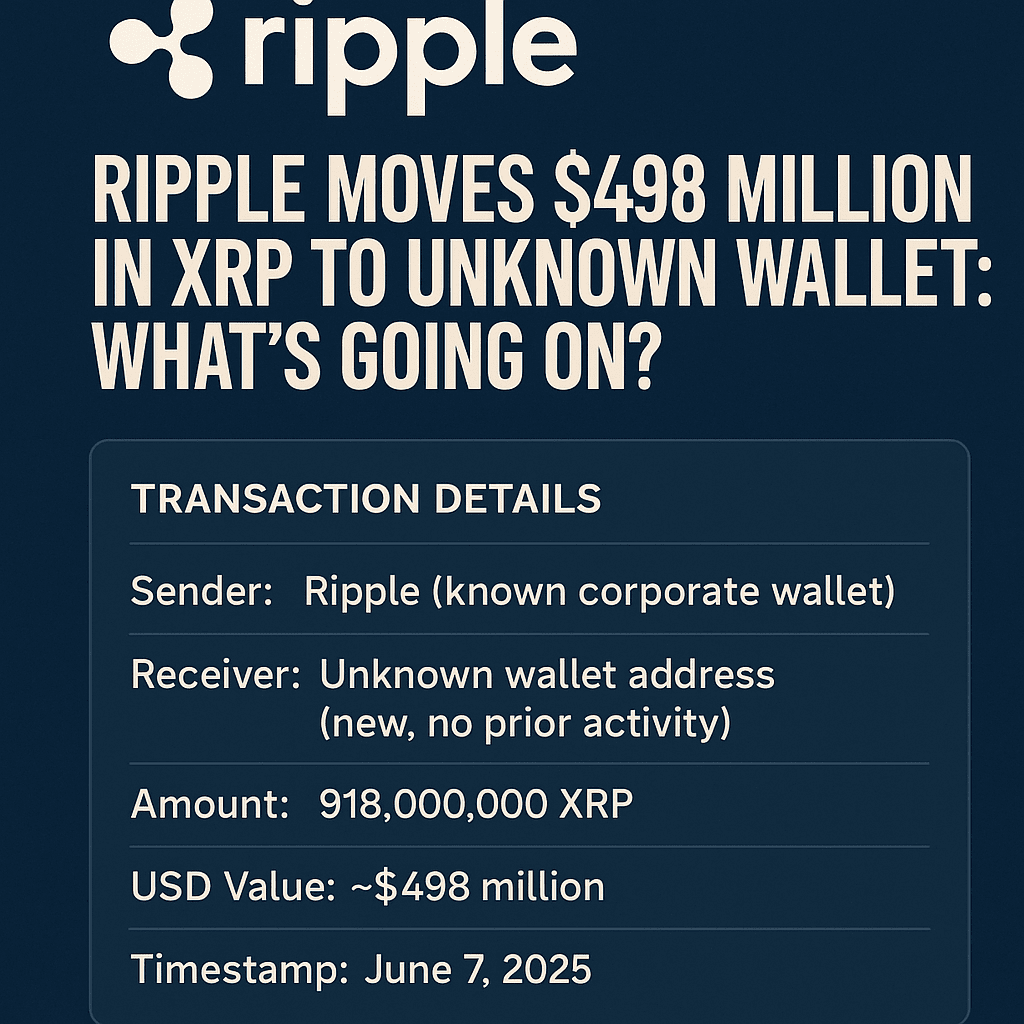 ripple

RIPPLE MOVES $498 MILLION IN XRP TO UNKNOWN WALLET: WHAT'S GOING ON?

TRANSACTION DETAILS

Sender: Ripple (known corporate wallet)

Receiver: Unknown wallet address
(new, no prior activity)

Amount: 918,000,000 XRP

USD Value: ~$498 million

Timestamp: June 7, 2025