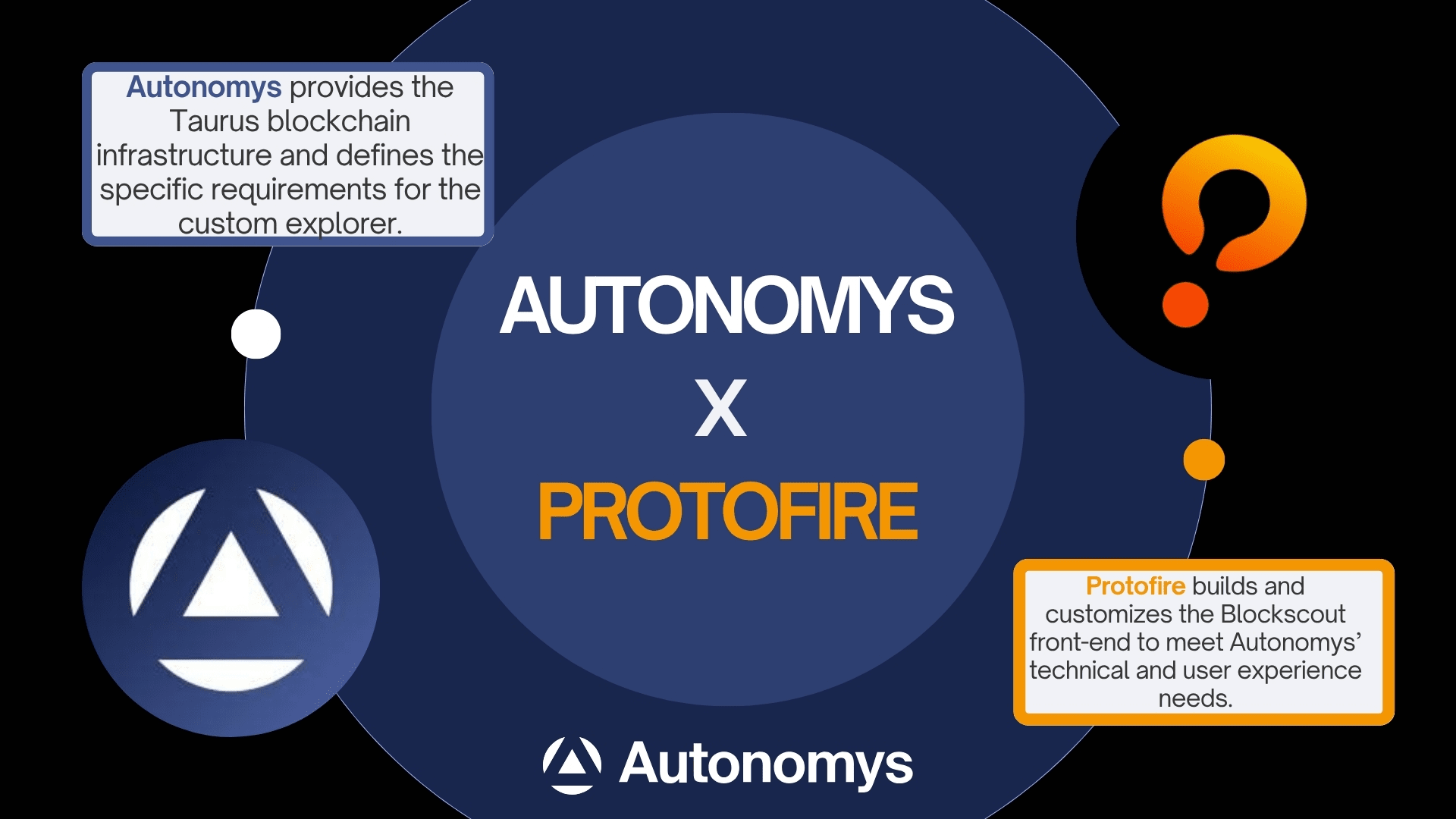 Autonomys provides the Taurus blockchain infrastructure and defines the specific requirements for the custom explorer.

AUTONOMYS
X
PROTOFIRE

Protofire builds and customizes the Blockscout front-end to meet Autonomys' technical and user experience needs.

Autonomys