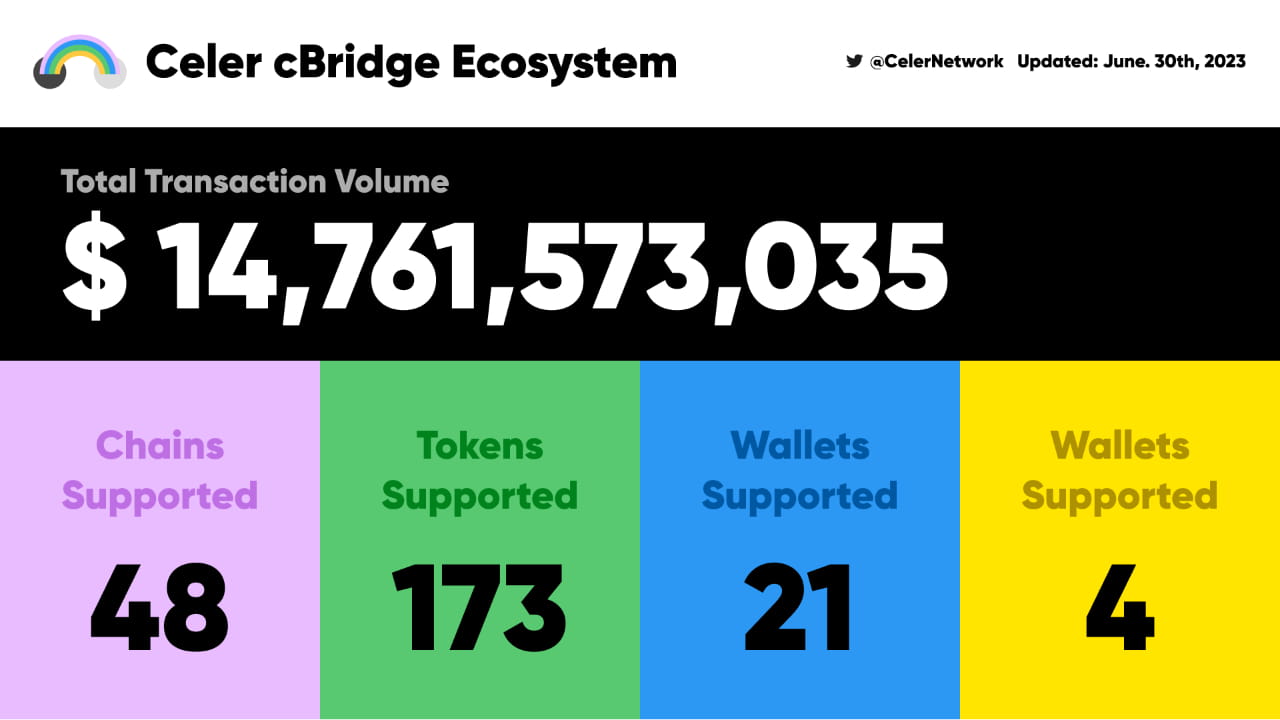 Celer cBridge Ecosystem

@CelerNetwork Updated: June. 30th, 2023

Total Transaction Volume

$ 14,761,573,035

Chains Supported

48

Tokens Supported

173

Wallets Supported

21

Wallets Supported

4