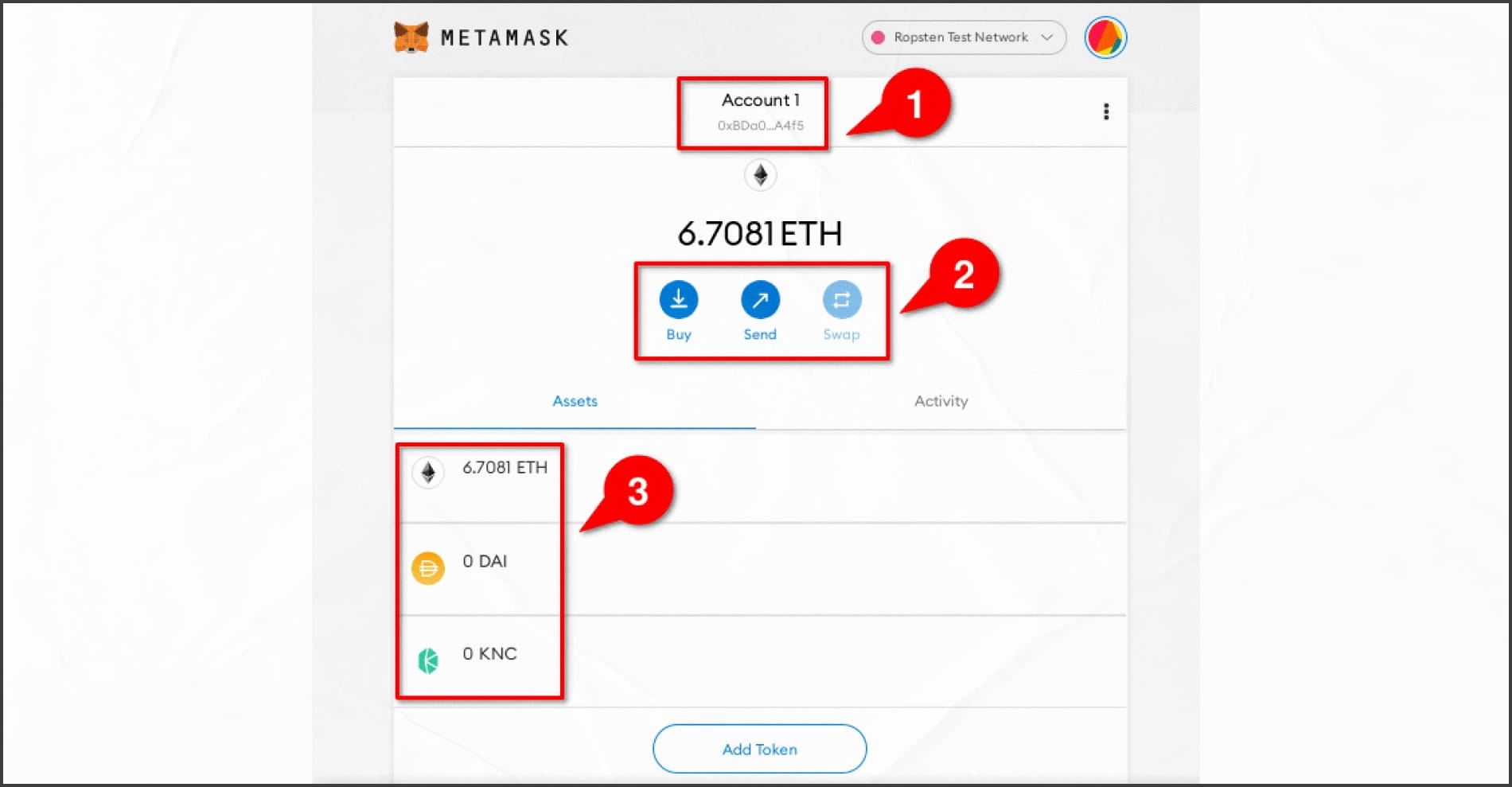 METAMASK

Ropsten Test Network

Account 1
0xBDa0...A4f5

1

6.7081 ETH

Buy Send Swap

2

Assets Activity

6.7081 ETH

3

0 DAI

0 KNC

Add Token